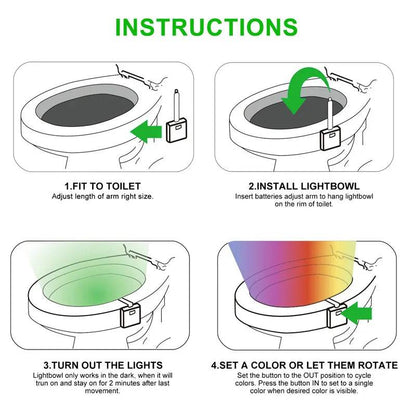 INSTRUCTIONS

1.FIT TO TOILET
Adjust length of arm right size.

2.INSTALL LIGHTBOWL
Insert batteries adjust arm to hang lightbowl on the rim of toilet.

3.TURN OUT THE LIGHTS
Lightbowl only works in the dark, when it will trun on and stay on for 2 minutes after last movement.

4.SET A COLOR OR LET THEM ROTATE
Set the button to the OUT position to cycle colors. Press the button IN to set to a single color when desired color is visible.