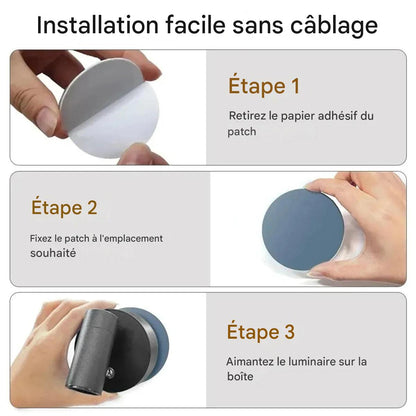 Installation facile sans câblage

Étape 1

Retirez le papier adhésif du patch

Étape 2

Fixez le patch à l'emplacement souhaité

Étape 3

Aimantez le luminaire sur la boîte