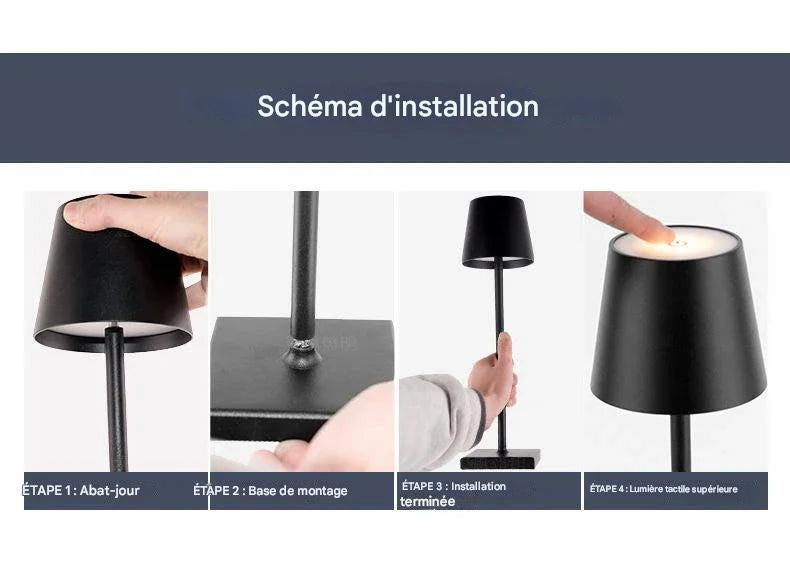 Schéma d'installation

ÉTAPE 1 : Abat-jour

ÉTAPE 2 : Base de montage

ÉTAPE 3 : Installation terminée

ÉTAPE 4 : Lumière tactile supérieure